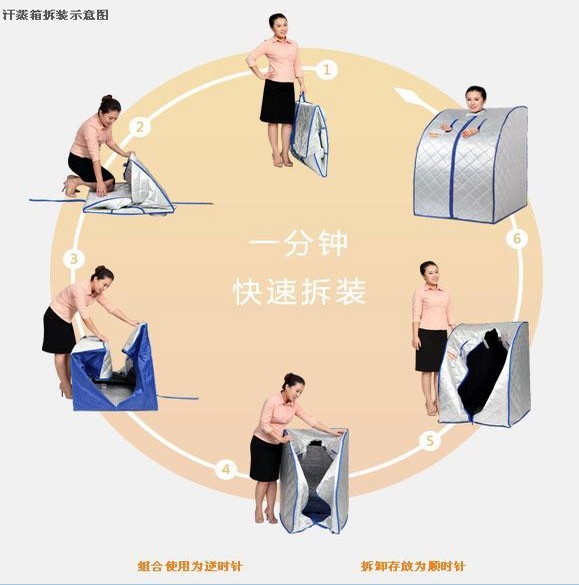 汗蒸箱拆装示意图

1

2

3

4

5

6

一分钟
快速拆装

组合使用为逆时针

拆卸存放为顺时针